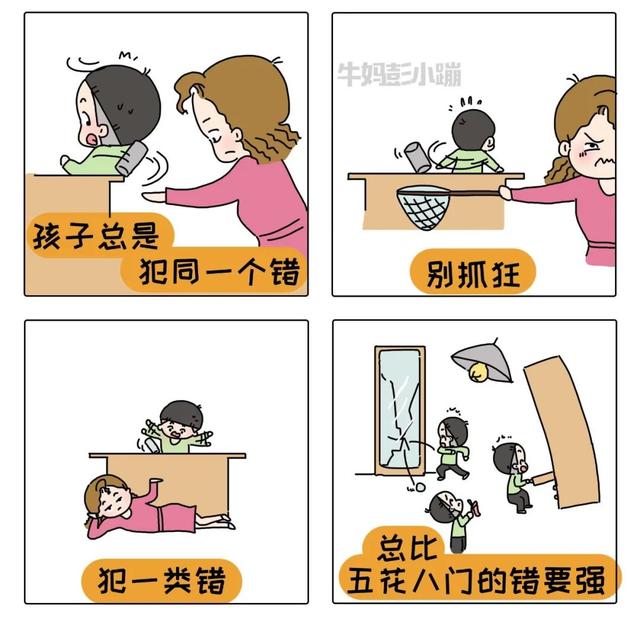 孩子总是
犯同一个错

牛妈彭小蹦

别抓狂

犯一类错

总比
五花八门的错要强