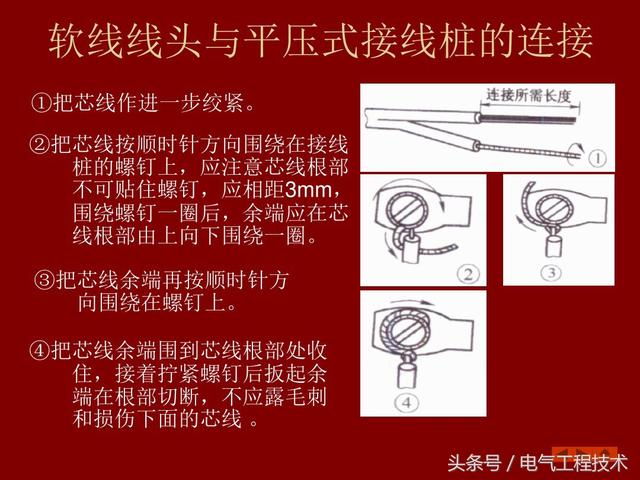 软线线头与平压式接线桩的连接

①把芯线作进一步绞紧。

②把芯线按顺时针方向围绕在接线桩的螺钉上，应注意芯线根部不可贴住螺钉，应相距3mm，围绕螺钉一圈后，余端应在芯线根部由上向下围绕一圈。

③把芯线余端再按顺时针方向围绕在螺钉上。

④把芯线余端围到芯线根部处收住，接着拧紧螺钉后扳起余端在根部切断，不应露毛刺和损伤下面的芯线 。

连接所需长度

①

②

③

④

头条号 / 电气工程技术