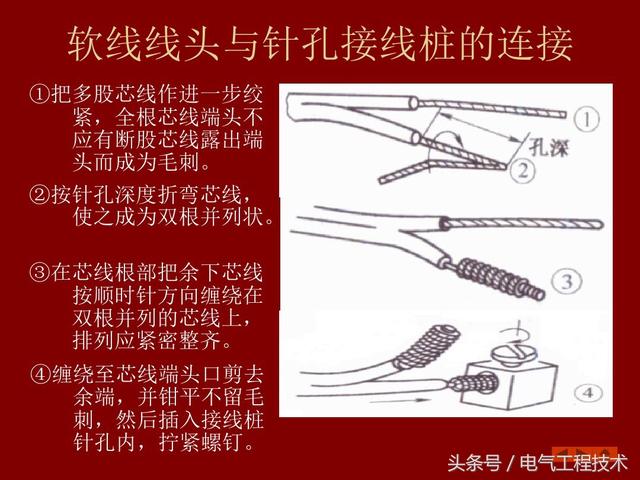 软线线头与针孔接线桩的连接

①把多股芯线作进一步绞紧，全根芯线端头不应有断股芯线露出端头而成为毛刺。

②按针孔深度折弯芯线，使之成为双根并列状。

③在芯线根部把余下芯线按顺时针方向缠绕在双根并列的芯线上，排列应紧密整齐。

④缠绕至芯线端头口剪去余端，并钳平不留毛刺，然后插入接线桩针孔内，拧紧螺钉。

①
孔深
②
③
④

头条号 / 电气工程技术