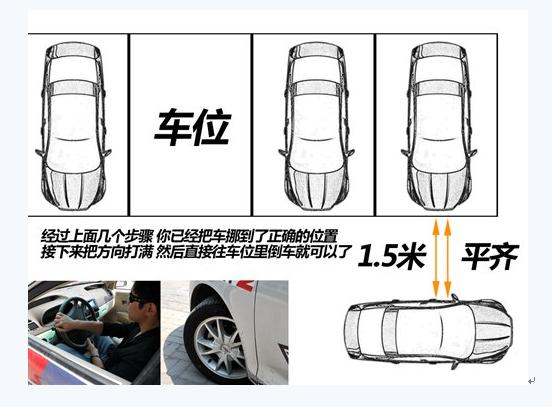 车位

经过上面几个步骤 你已经把车挪到了正确的位置
接下来把方向打满 然后直接往车位里倒车就可以了

1.5米

平齐