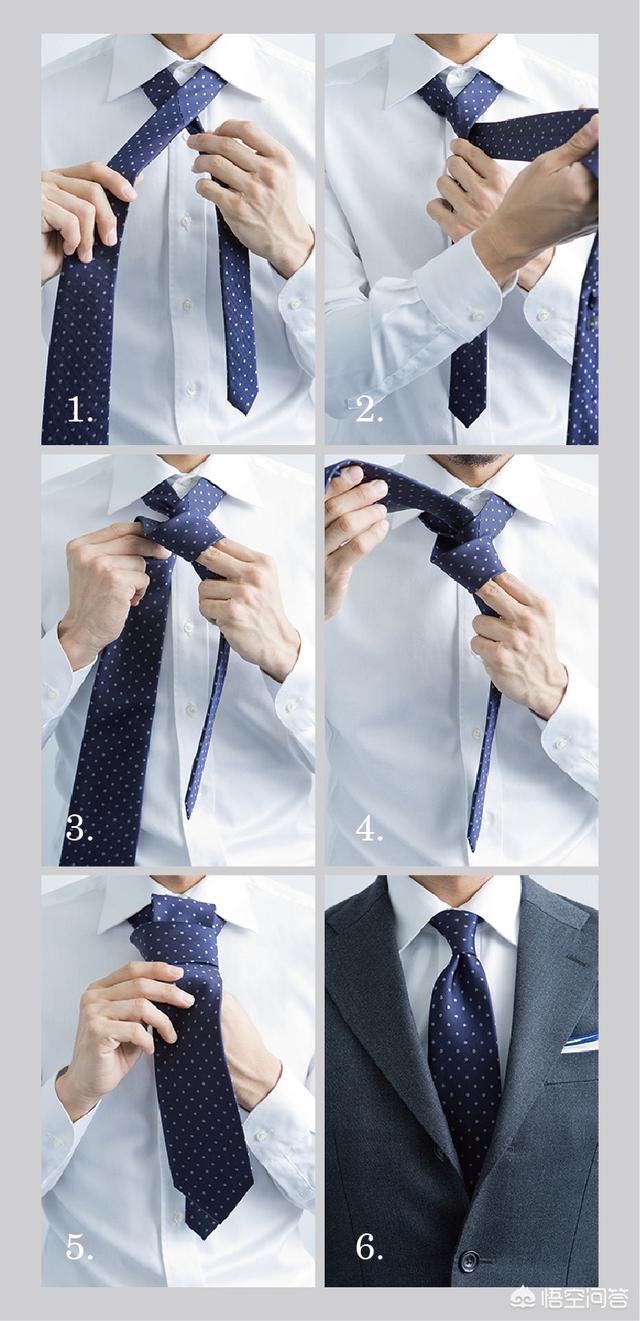 1.
2.
3.
4.
5.
6.
悟空问答