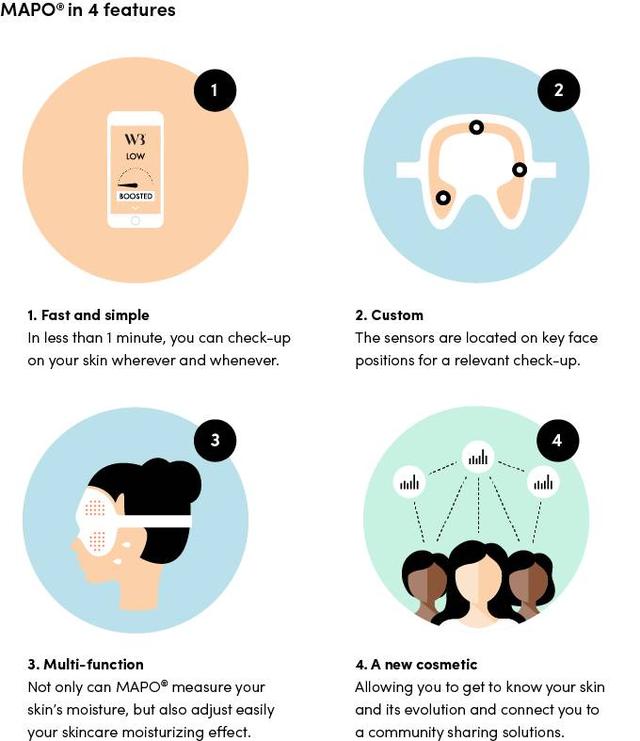 MAPO® in 4 features

1

W3
LOW
BOOSTED

2

1. Fast and simple
In less than 1 minute, you can check-up on your skin wherever and whenever.

2. Custom
The sensors are located on key face positions for a relevant check-up.

3

4

3. Multi-function
Not only can MAPO® measure your skin's moisture, but also adjust easily your skincare moisturizing effect.

4. A new cosmetic
Allowing you to get to know your skin and its evolution and connect you to a community sharing solutions.