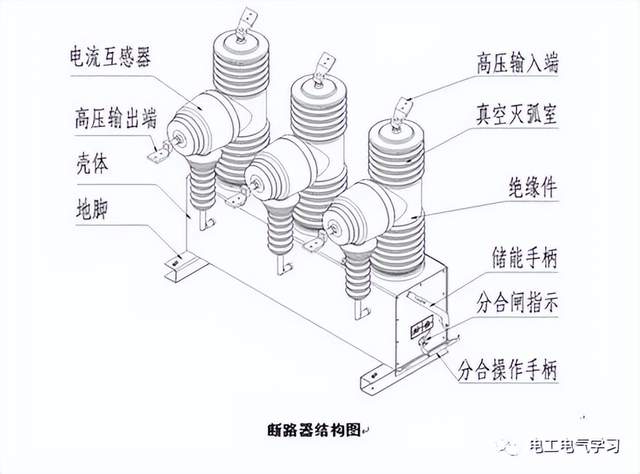 电流互感器
高压输出端
壳体
地脚
高压输入端
真空灭弧室
绝缘件
储能手柄
分合闸指示
分合操作手柄
断路器结构图
电工电气学习