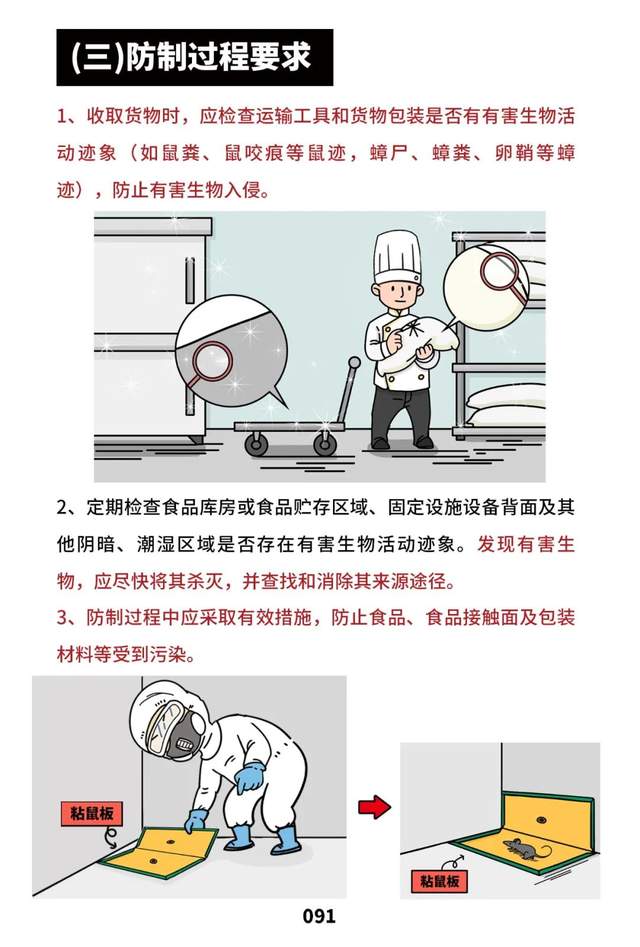 (三)防制过程要求

1、收取货物时，应检查运输工具和货物包装是否有有害生物活动迹象（如鼠粪、鼠咬痕等鼠迹，蟑尸、蟑粪、卵鞘等蟑迹），防止有害生物入侵。

2、定期检查食品库房或食品贮存区域、固定设施设备背面及其他阴暗、潮湿区域是否存在有害生物活动迹象。发现有害生物，应尽快将其杀灭，并查找和消除其来源途径。

3、防制过程中应采取有效措施，防止食品、食品接触面及包装材料等受到污染。

粘鼠板

粘鼠板

091