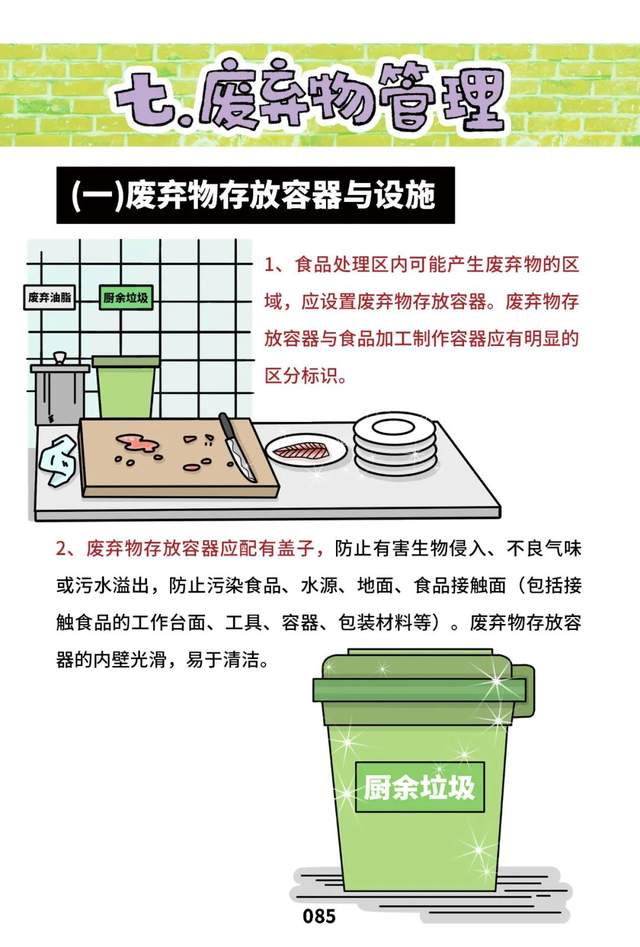 七.废弃物管理

(一)废弃物存放容器与设施

废弃油脂

厨余垃圾

1、食品处理区内可能产生废弃物的区域，应设置废弃物存放容器。废弃物存放容器与食品加工制作容器应有明显的区分标识。

2、废弃物存放容器应配有盖子，防止有害生物侵入、不良气味或污水溢出，防止污染食品、水源、地面、食品接触面（包括接触食品的工作台面、工具、容器、包装材料等）。废弃物存放容器的内壁光滑，易于清洁。

厨余垃圾

085