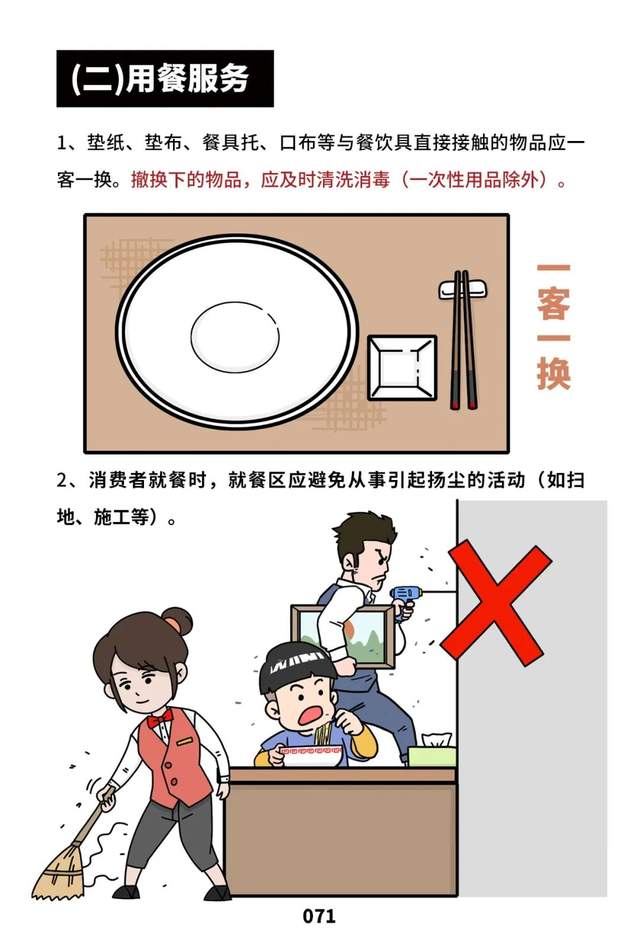 (二)用餐服务

1、垫纸、垫布、餐具托、口布等与餐饮具直接接触的物品应一客一换。撤换下的物品，应及时清洗消毒（一次性用品除外）。

一客一换

2、消费者就餐时，就餐区应避免从事引起扬尘的活动（如扫地、施工等）。

071