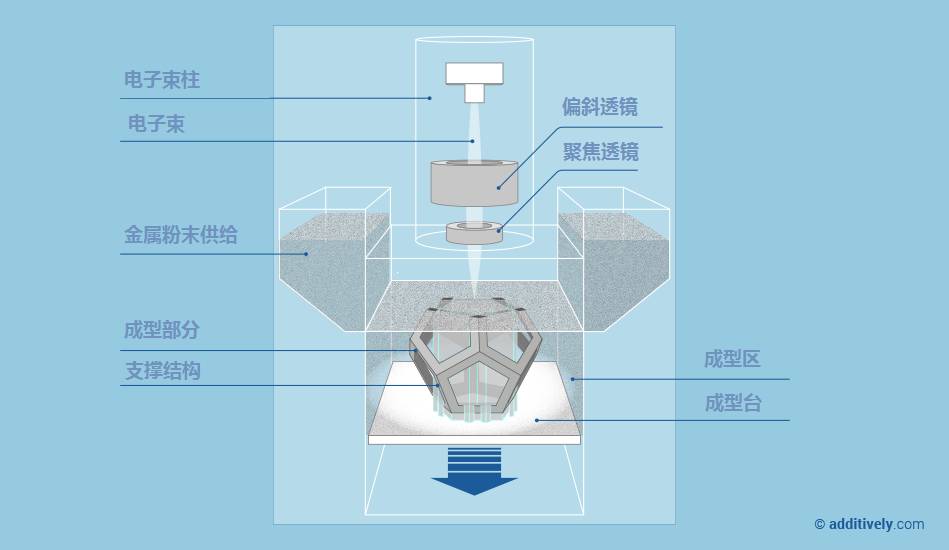 电子束柱

电子束

偏斜透镜

聚焦透镜

金属粉末供给

成型部分

支撑结构

成型区

成型台

© additively.com