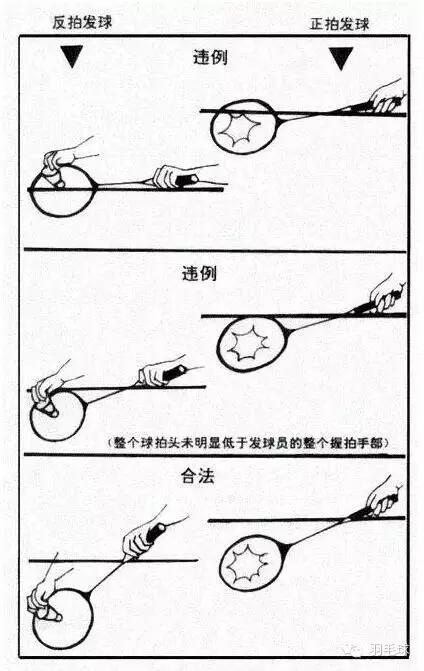 反拍发球

正拍发球

违例

违例

（整个球拍头未明显低于发球员的整个握拍手部）

合法

羽毛球