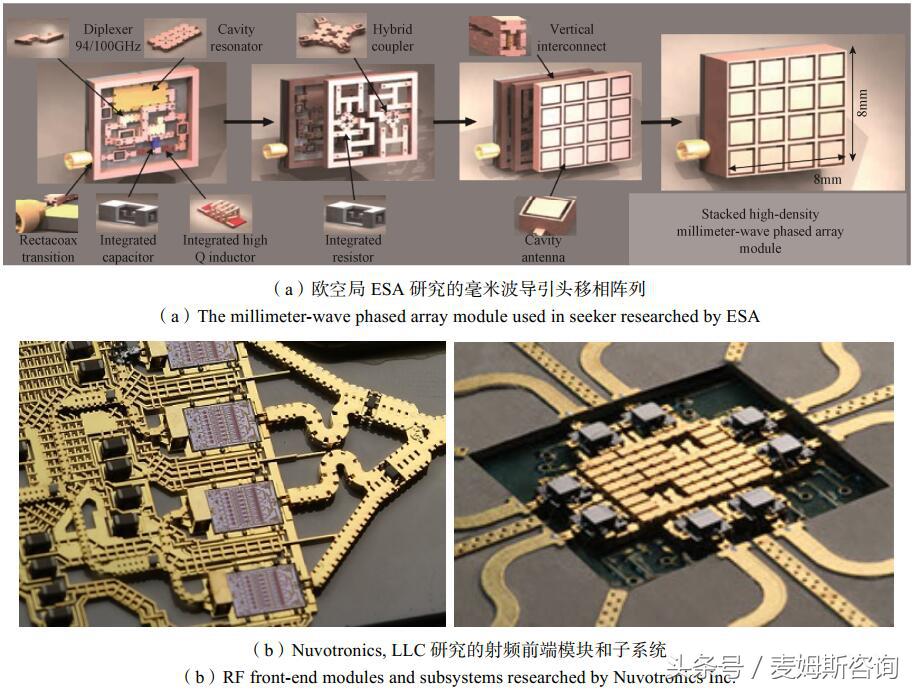 Diplexer 94/100GHz

Cavity resonator

Hybrid coupler

Vertical interconnect

8mm

8mm

Rectacoax transition

Integrated capacitor

Integrated high Q inductor

Integrated resistor

Cavity antenna

Stacked high-density millimeter-wave phased array module

（a）欧空局 ESA 研究的毫米波导引头移相阵列
（a）The millimeter-wave phased array module used in seeker researched by ESA

（b）Nuvotronics, LLC 研究的射频前端模块和子系统
（b）RF front-end modules and subsystems researched by Nuvotronics Inc.

头条号 / 麦姆斯咨询