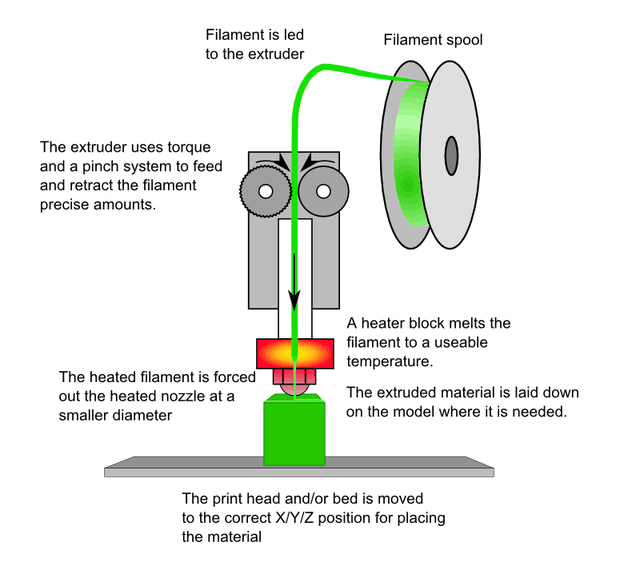 Filament is led to the extruder

Filament spool

The extruder uses torque and a pinch system to feed and retract the filament precise amounts.

A heater block melts the filament to a useable temperature.

The heated filament is forced out the heated nozzle at a smaller diameter

The extruded material is laid down on the model where it is needed.

The print head and/or bed is moved to the correct X/Y/Z position for placing the material