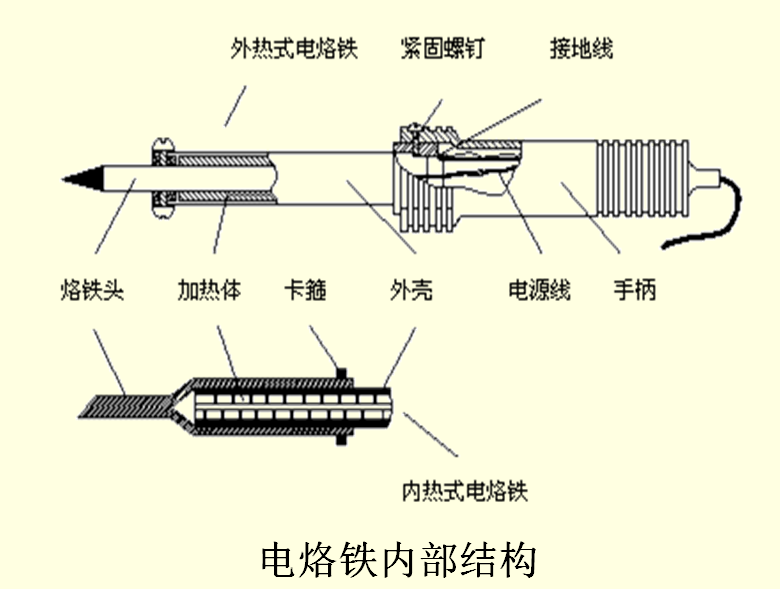 外热式电烙铁　紧固螺钉　接地线

烙铁头　加热体　卡箍　外壳　电源线　手柄

内热式电烙铁

电烙铁内部结构