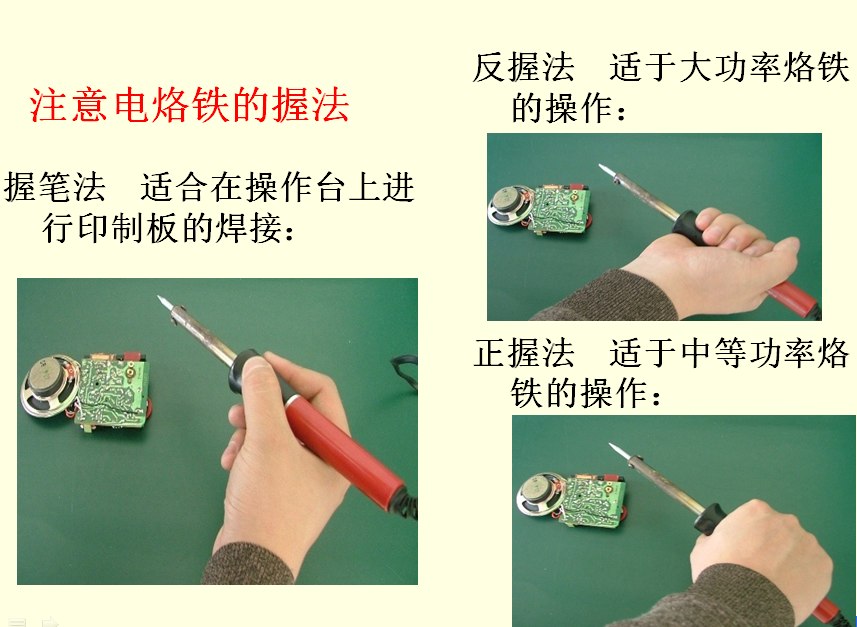 注意电烙铁的握法

握笔法　适合在操作台上进行印制板的焊接：

反握法　适于大功率烙铁的操作：

正握法　适于中等功率烙铁的操作：