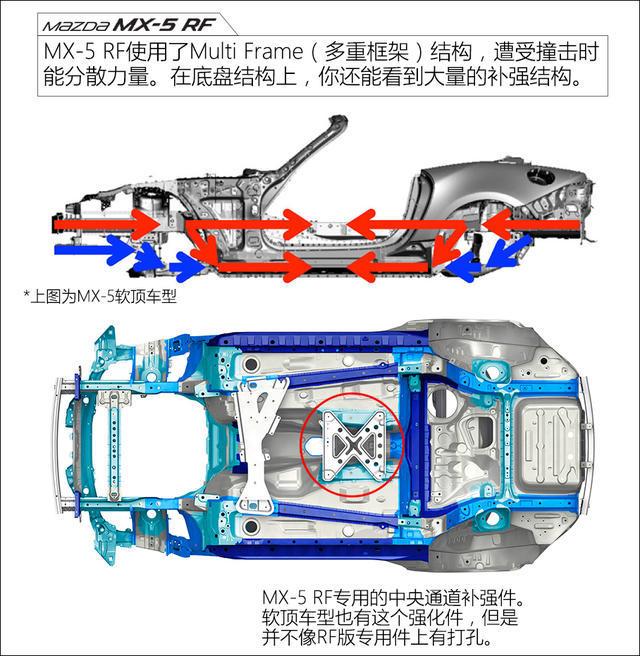 mazda MX-5 RF

MX-5 RF使用了Multi Frame（多重框架）结构，遭受撞击时能分散力量。在底盘结构上，你还能看到大量的补强结构。

*上图为MX-5软顶车型

MX-5 RF专用的中央通道补强件。软顶车型也有这个强化件，但是并不像RF版专用件上有打孔。