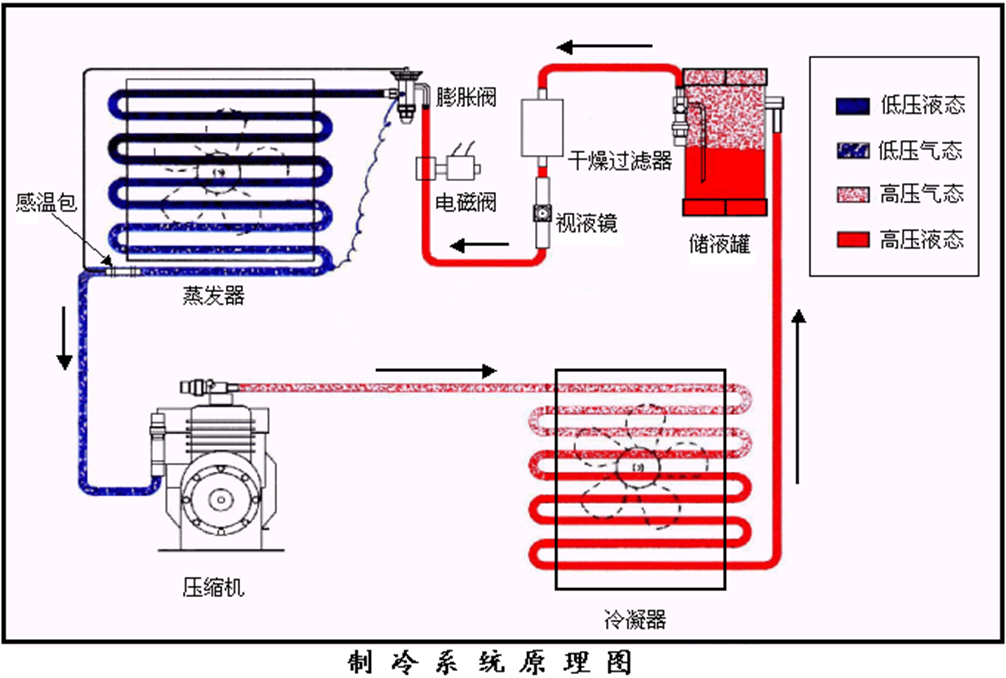 膨胀阀

干燥过滤器

电磁阀

视液镜

储液罐

感温包

蒸发器

压缩机

冷凝器

低压液态

低压气态

高压气态

高压液态

制冷系统原理图