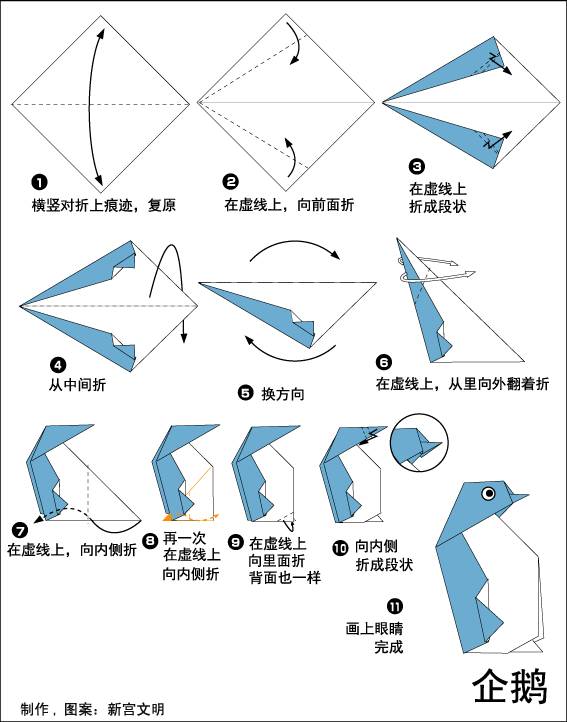 ❶ 横竖对折上痕迹，复原

❷ 在虚线上，向前面折

❸ 在虚线上 折成段状

❹ 从中间折

❺ 换方向

❻ 在虚线上，从里向外翻着折

❼ 在虚线上，向内侧折

❽ 再一次 在虚线上 向内侧折

❾ 在虚线上 向里面折 背面也一样

❿ 向内侧 折成段状

⓫ 画上眼睛 完成

企鹅

制作，图案：新宫文明