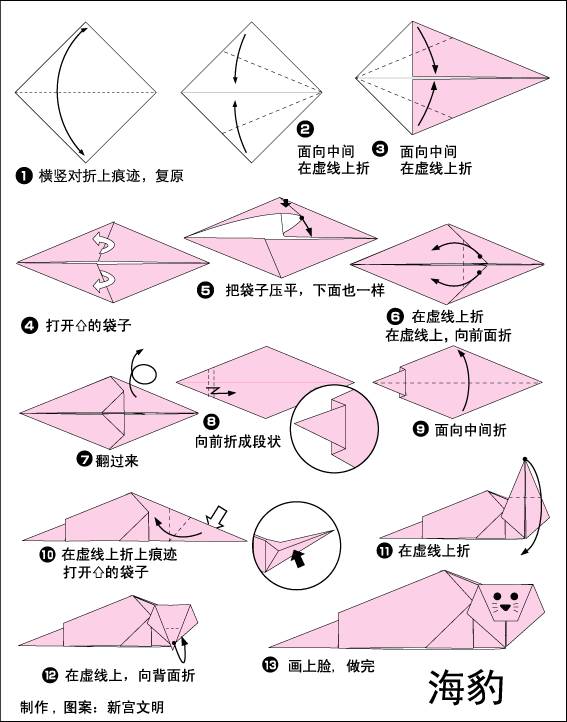 ❶ 横竖对折上痕迹，复原

❷ 面向中间 在虚线上折

❸ 面向中间 在虚线上折

❹ 打开⇧的袋子

❺ 把袋子压平，下面也一样

❻ 在虚线上折 在虚线上，向前面折

❼ 翻过来

❽ 向前折成段状

❾ 面向中间折

❿ 在虚线上折上痕迹 打开⇧的袋子

⓫ 在虚线上折

⓬ 在虚线上，向背面折

⓭ 画上脸，做完

海豹

制作，图案：新宫文明