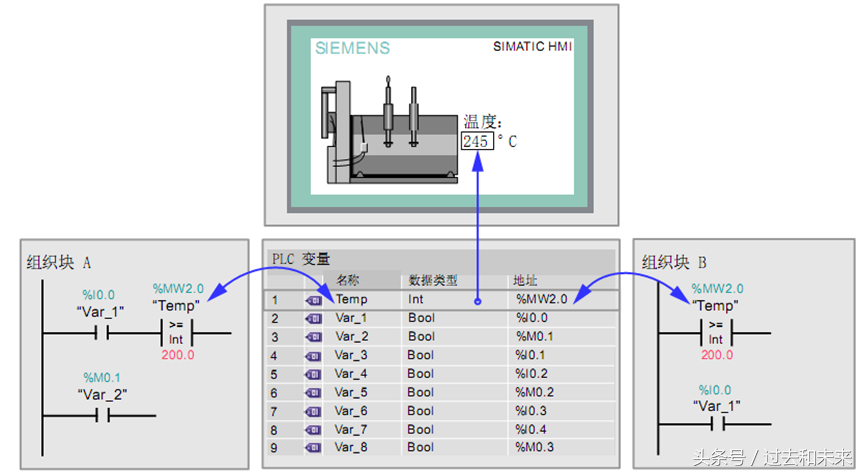 SIEMENS

SIMATIC HMI

温度:
245 °C

组织块 A

%I0.0
"Var_1"

%MW2.0
"Temp"
>=
Int
200.0

%M0.1
"Var_2"

PLC 变量

| | | 名称 | 数据类型 | 地址 |
|---|---|---|---|---|
| 1 | | Temp | Int | %MW2.0 |
| 2 | | Var_1 | Bool | %I0.0 |
| 3 | | Var_2 | Bool | %M0.1 |
| 4 | | Var_3 | Bool | %I0.1 |
| 5 | | Var_4 | Bool | %I0.2 |
| 6 | | Var_5 | Bool | %M0.2 |
| 7 | | Var_6 | Bool | %I0.3 |
| 8 | | Var_7 | Bool | %I0.4 |
| 9 | | Var_8 | Bool | %M0.3 |

组织块 B

%MW2.0
"Temp"
>=
Int
200.0

%I0.0
"Var_1"

头条号 / 过去和未来