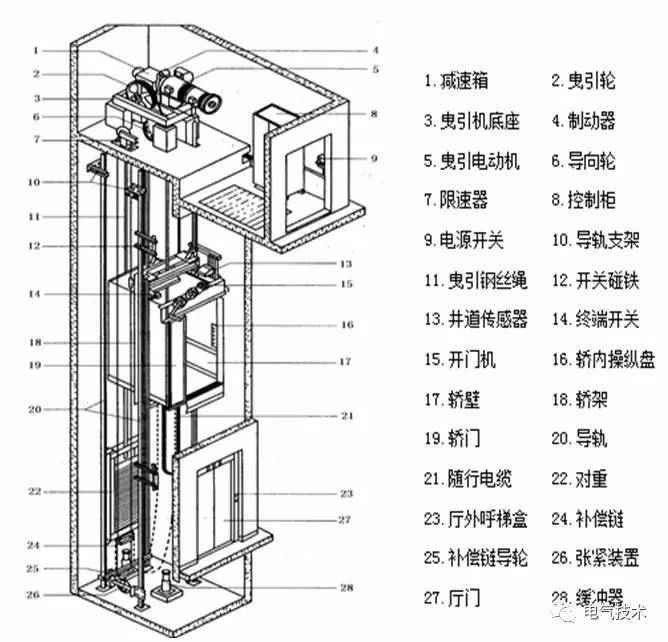 1
2
3
6
7
10
11
12
14
18
19
20
22
24
25
26
4
5
8
9
13
15
16
17
21
23
27
28

1. 减速箱　2. 曳引轮
3. 曳引机底座　4. 制动器
5. 曳引电动机　6. 导向轮
7. 限速器　8. 控制柜
9. 电源开关　10. 导轨支架
11. 曳引钢丝绳　12. 开关碰铁
13. 井道传感器　14. 终端开关
15. 开门机　16. 轿内操纵盘
17. 轿壁　18. 轿架
19. 轿门　20. 导轨
21. 随行电缆　22. 对重
23. 厅外呼梯盒　24. 补偿链
25. 补偿链导轮　26. 张紧装置
27. 厅门　28. 缓冲器

电气技术