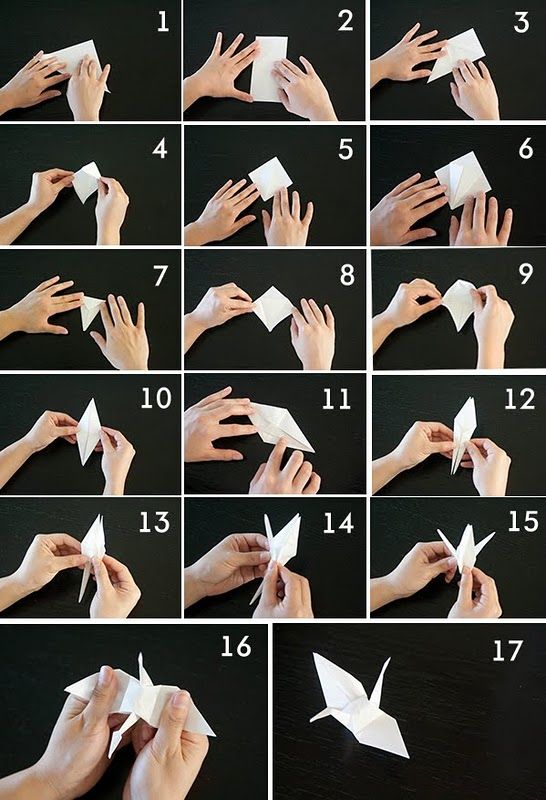 1
2
3
4
5
6
7
8
9
10
11
12
13
14
15
16
17