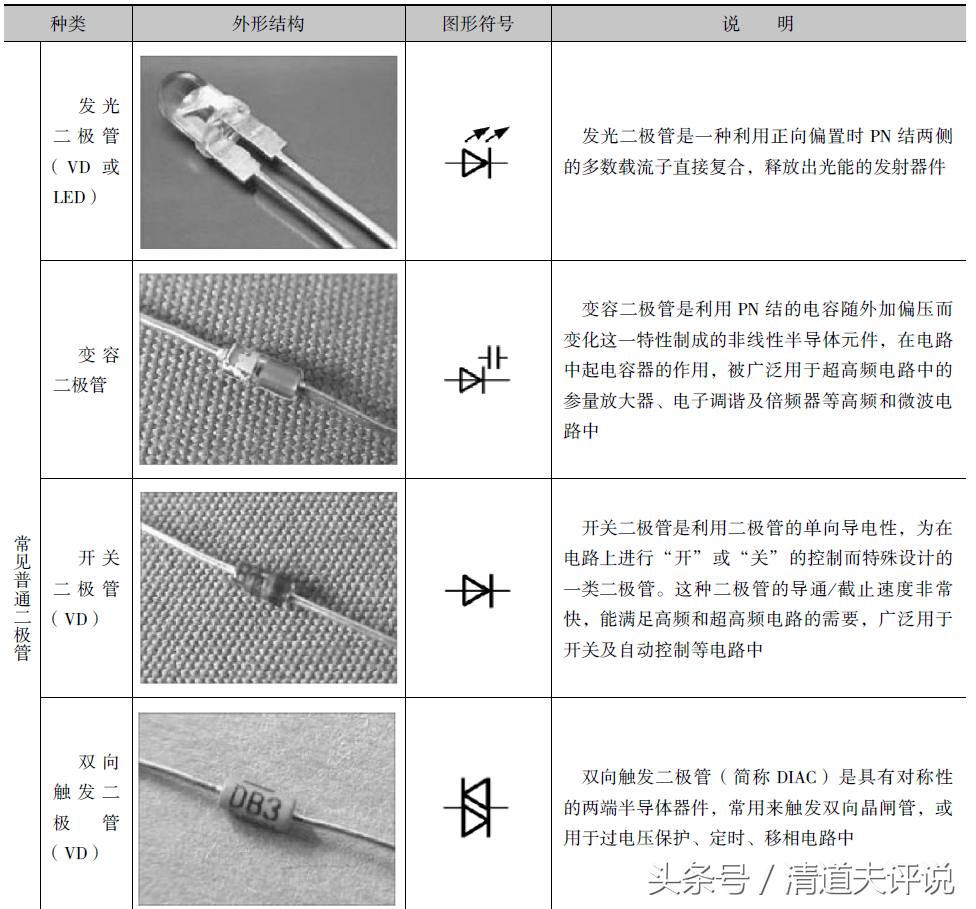 | 种类 | | 外形结构 | 图形符号 | 说　　明 |
|---|---|---|---|---|
| 常见普通二极管 | 发光二极管（VD 或 LED） | | | 发光二极管是一种利用正向偏置时 PN 结两侧的多数载流子直接复合，释放出光能的发射器件 |
| | 变容二极管 | | | 变容二极管是利用 PN 结的电容随外加偏压而变化这一特性制成的非线性半导体元件，在电路中起电容器的作用，被广泛用于超高频电路中的参量放大器、电子调谐及倍频器等高频和微波电路中 |
| | 开关二极管（VD） | | | 开关二极管是利用二极管的单向导电性，为在电路上进行“开”或“关”的控制而特殊设计的一类二极管。这种二极管的导通/截止速度非常快，能满足高频和超高频电路的需要，广泛用于开关及自动控制等电路中 |
| | 双向触发二极管（VD） | DB3 | | 双向触发二极管（简称 DIAC）是具有对称性的两端半导体器件，常用来触发双向晶闸管，或用于过电压保护、定时、移相电路中 |

头条号 / 清道夫评说