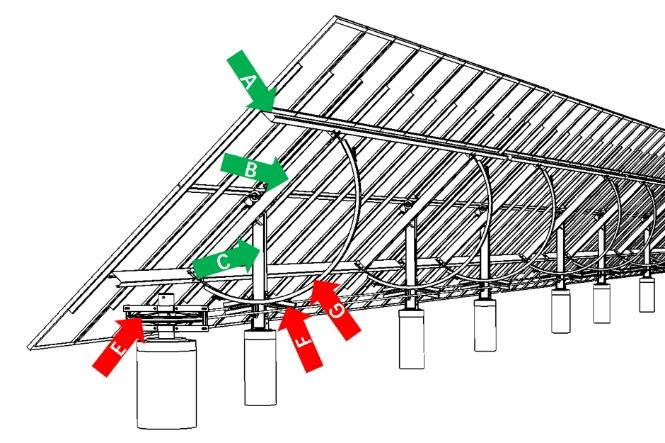 A
B
C
E
F
G