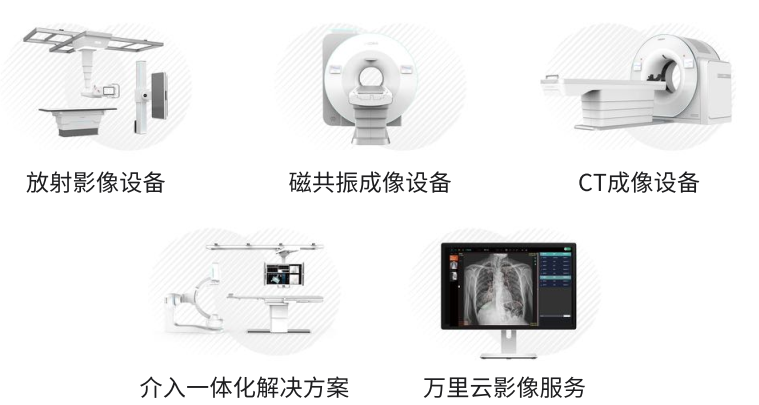 放射影像设备

磁共振成像设备

CT成像设备

介入一体化解决方案

万里云影像服务