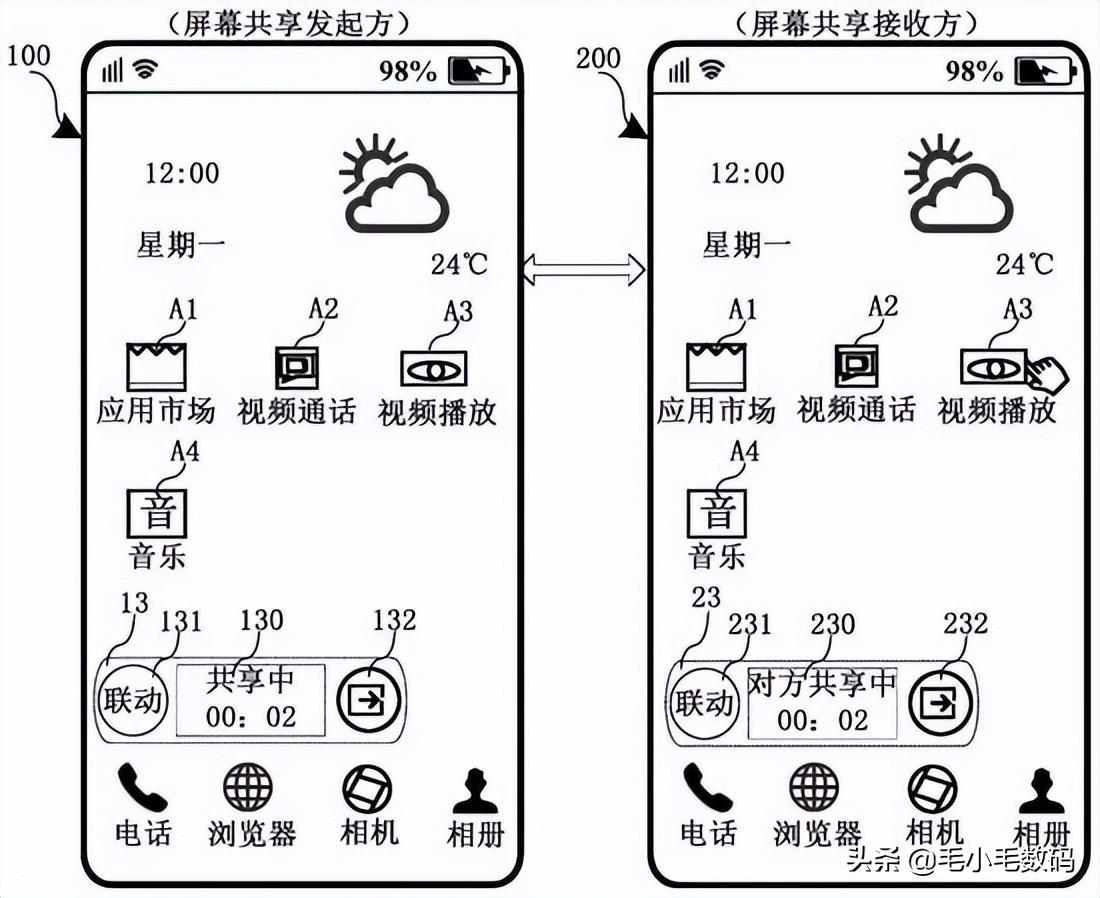 （屏幕共享发起方）

100

98%

12:00

星期一

24℃

A1 A2 A3

应用市场 视频通话 视频播放

A4

音

音乐

13 131 130 132

联动 共享中 00：02

电话 浏览器 相机 相册

（屏幕共享接收方）

200

98%

12:00

星期一

24℃

A1 A2 A3

应用市场 视频通话 视频播放

A4

音

音乐

23 231 230 232

联动 对方共享中 00：02

电话 浏览器 相机 相册

头条 @毛小毛数码