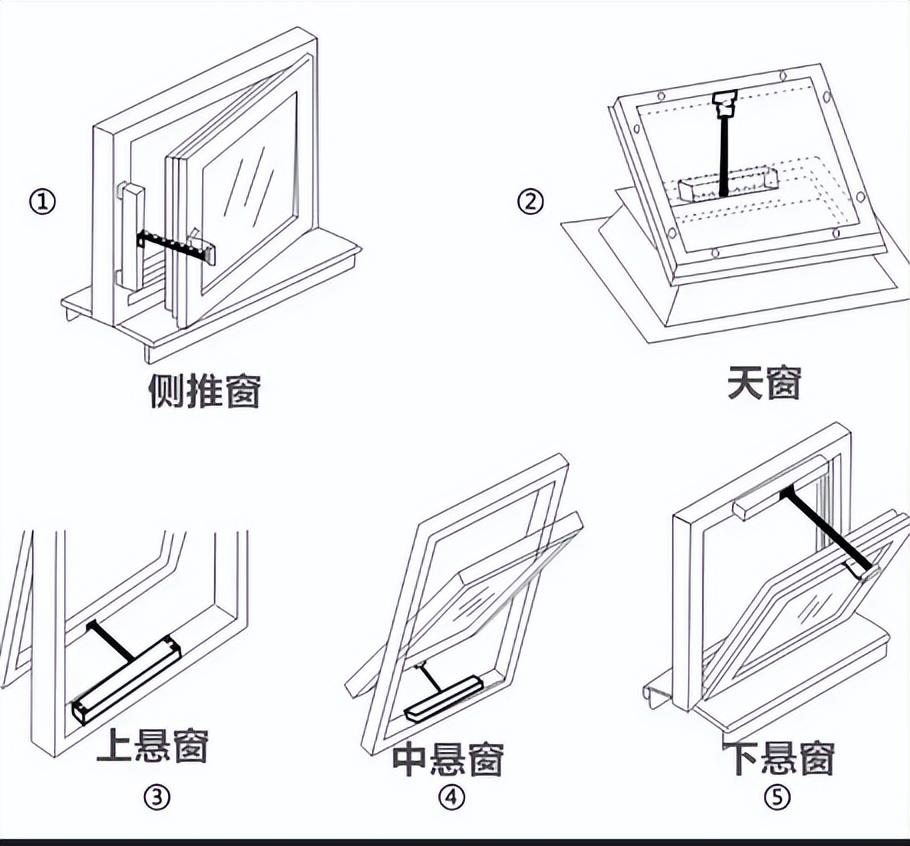 ①

侧推窗

②

天窗

上悬窗

③

中悬窗

④

下悬窗

⑤