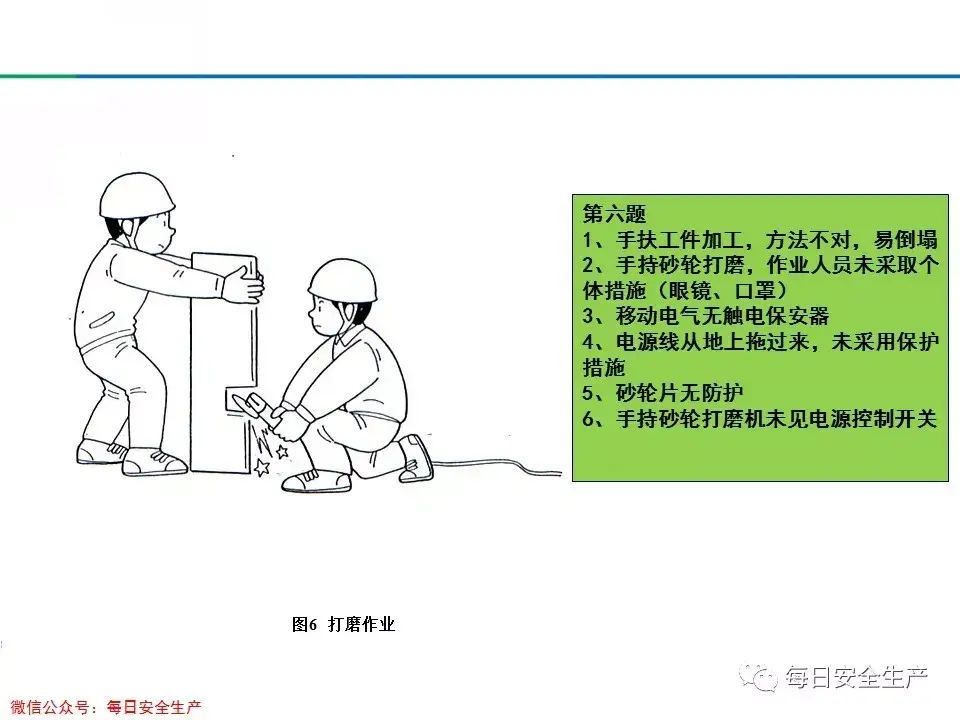 第六题
1、手扶工件加工，方法不对，易倒塌
2、手持砂轮打磨，作业人员未采取个体措施（眼镜、口罩）
3、移动电气无触电保安器
4、电源线从地上拖过来，未采用保护措施
5、砂轮片无防护
6、手持砂轮打磨机未见电源控制开关

图6 打磨作业

每日安全生产

微信公众号：每日安全生产