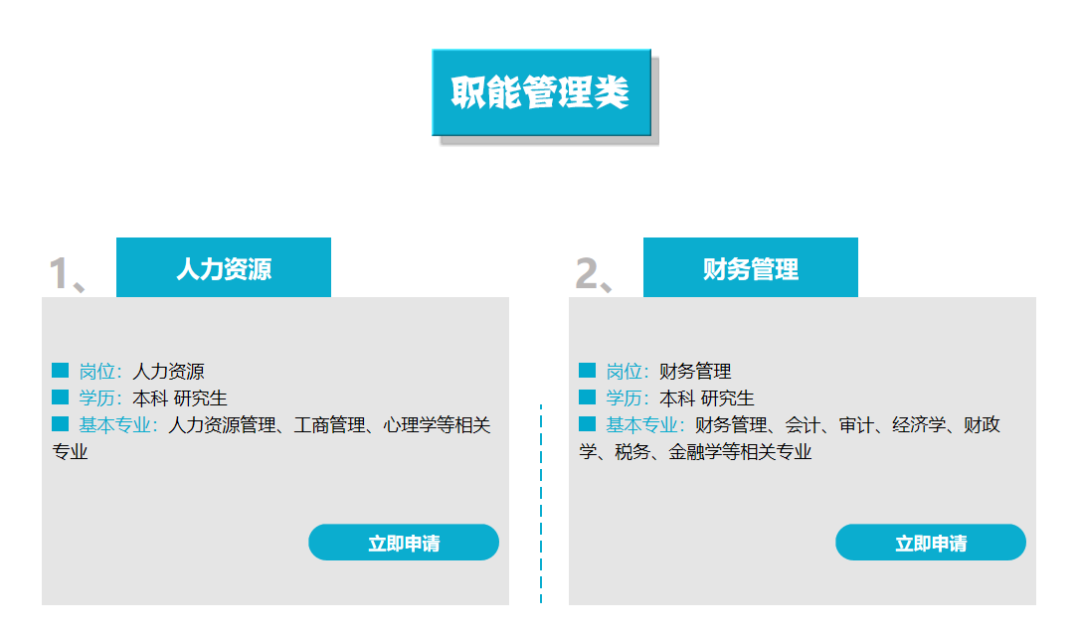 职能管理类

1、人力资源

■ 岗位：人力资源
■ 学历：本科 研究生
■ 基本专业：人力资源管理、工商管理、心理学等相关专业

立即申请

2、财务管理

■ 岗位：财务管理
■ 学历：本科 研究生
■ 基本专业：财务管理、会计、审计、经济学、财政学、税务、金融学等相关专业

立即申请