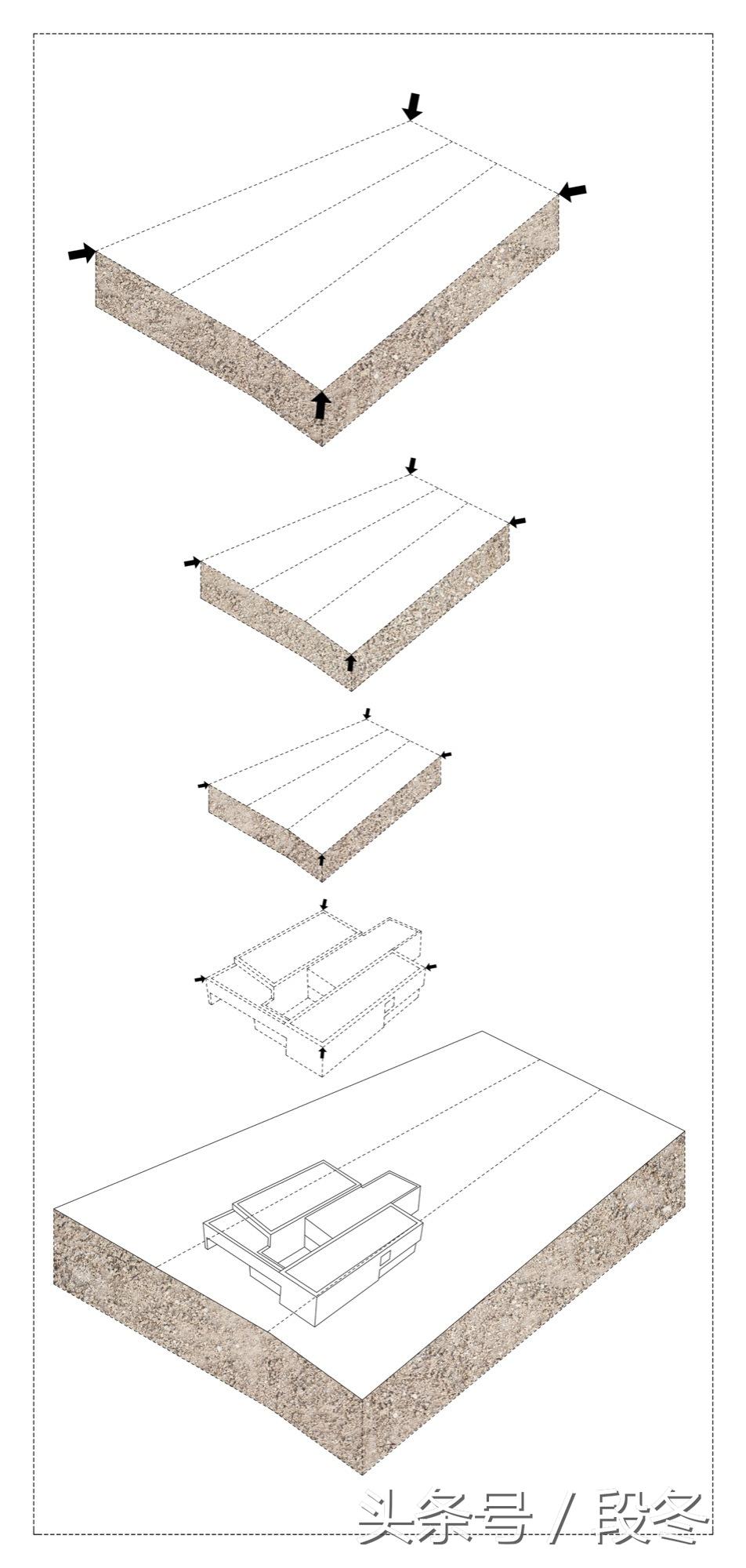 头条号 / 段冬