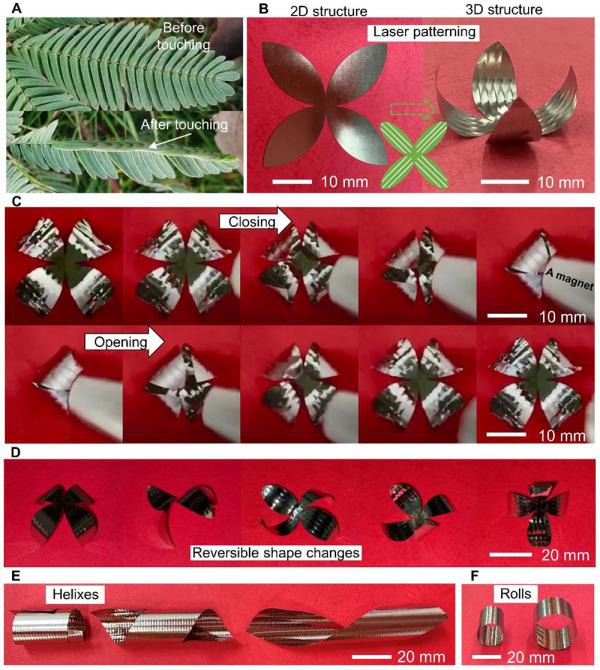 A
Before touching
After touching

B
2D structure
3D structure
Laser patterning
10 mm
10 mm

C
Closing
A magnet
10 mm
Opening
10 mm

D
Reversible shape changes
20 mm

E
Helixes
20 mm

F
Rolls
20 mm