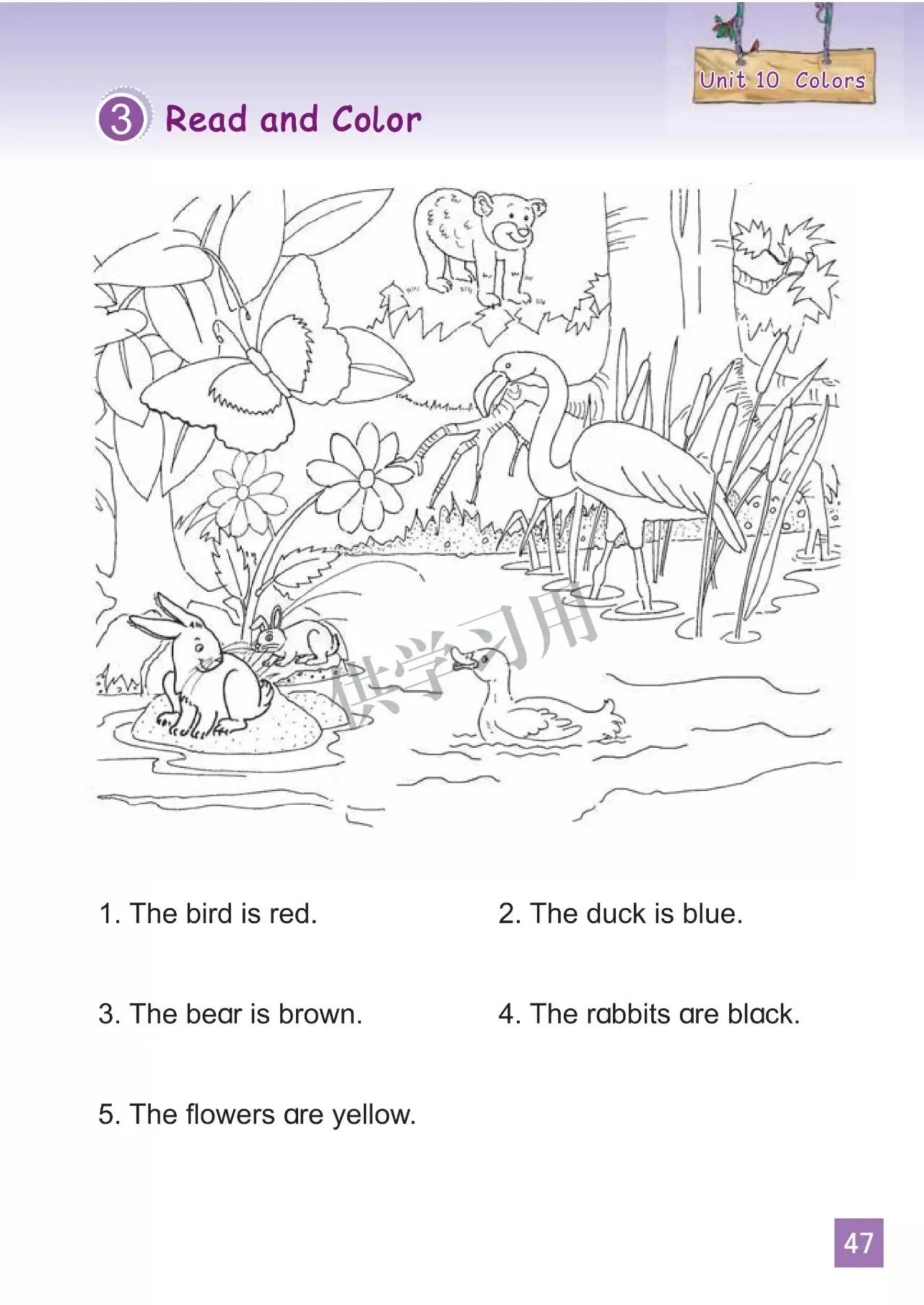 Unit 10 Colors

3 Read and Color

供学习用

1. The bird is red.

2. The duck is blue.

3. The bear is brown.

4. The rabbits are black.

5. The flowers are yellow.

47