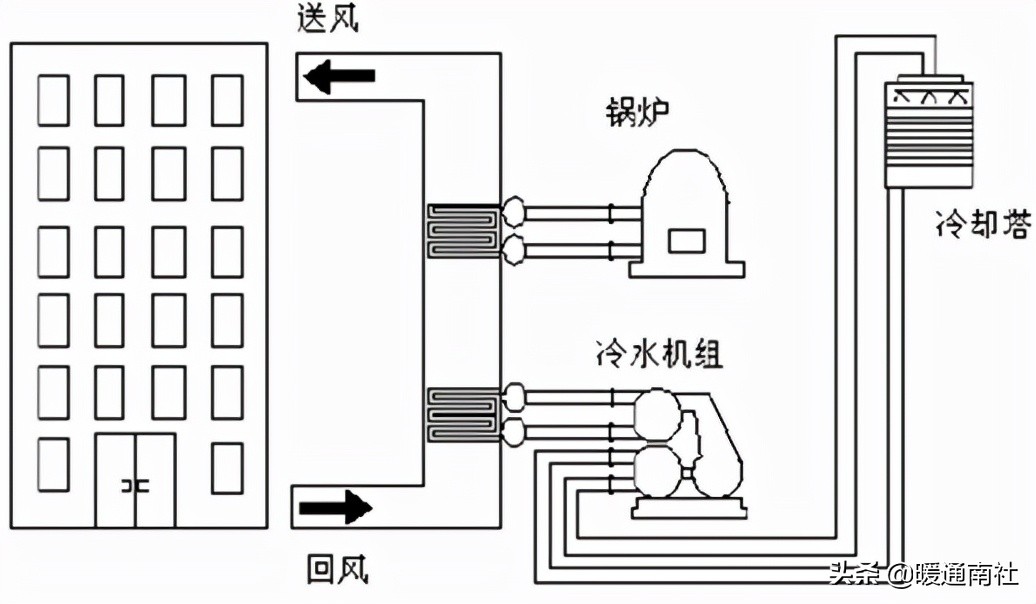 送风

锅炉

冷却塔

冷水机组

回风

头条 @暖通南社