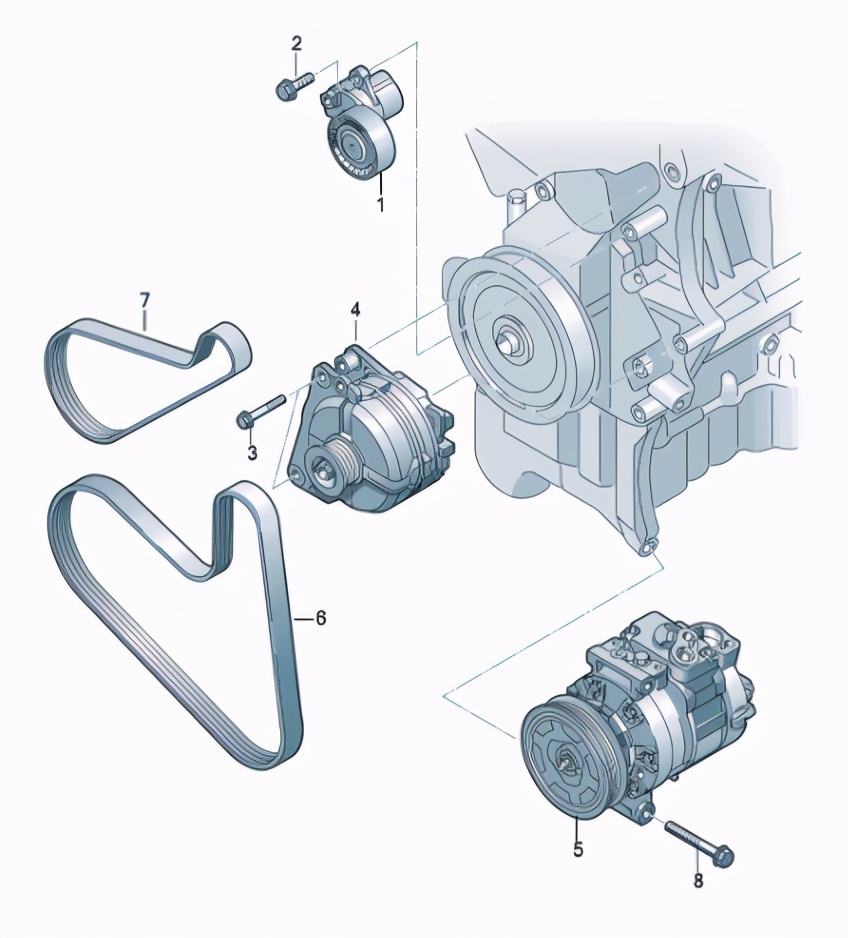 2
1
7
4
3
6
5
8