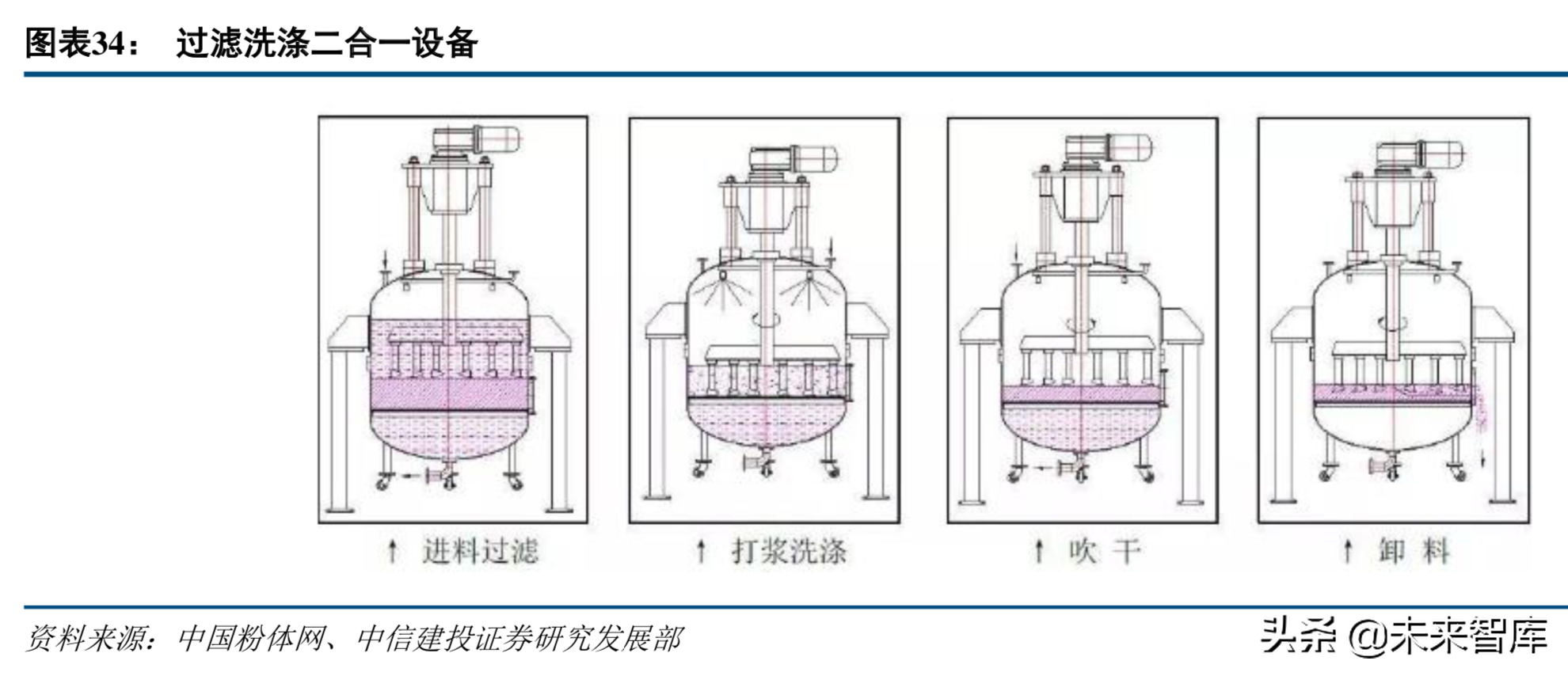 图表34： 过滤洗涤二合一设备

↑ 进料过滤

↑ 打浆洗涤

↑ 吹 干

↑ 卸 料

资料来源：中国粉体网、中信建投证券研究发展部

头条 @未来智库