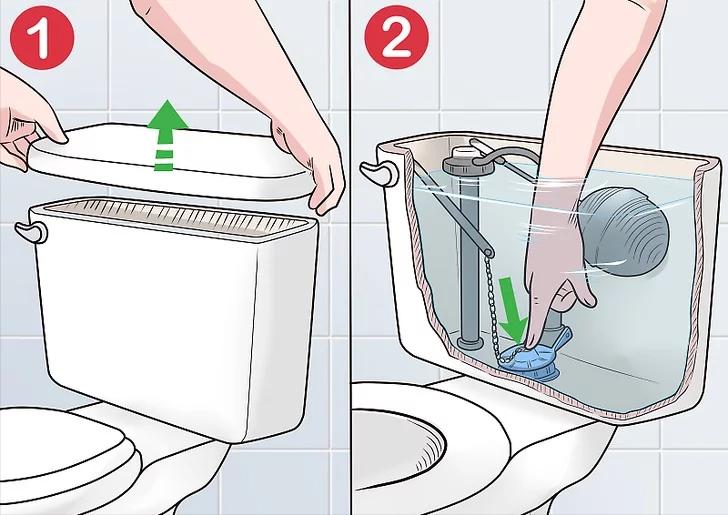 1

2