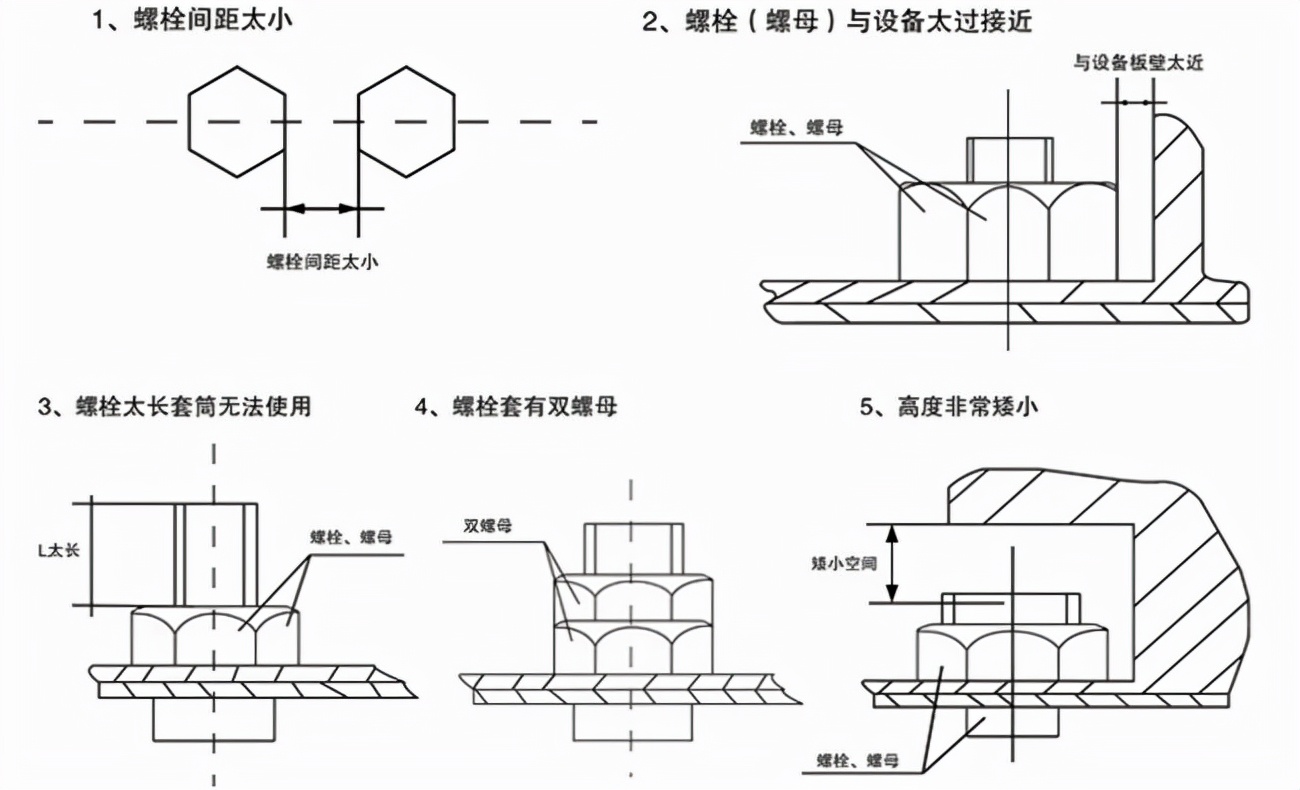 1、螺栓间距太小

螺栓间距太小

2、螺栓（螺母）与设备太过接近

与设备板壁太近

螺栓、螺母

3、螺栓太长套筒无法使用

L太长

螺栓、螺母

4、螺栓套有双螺母

双螺母

5、高度非常矮小

矮小空间

螺栓、螺母