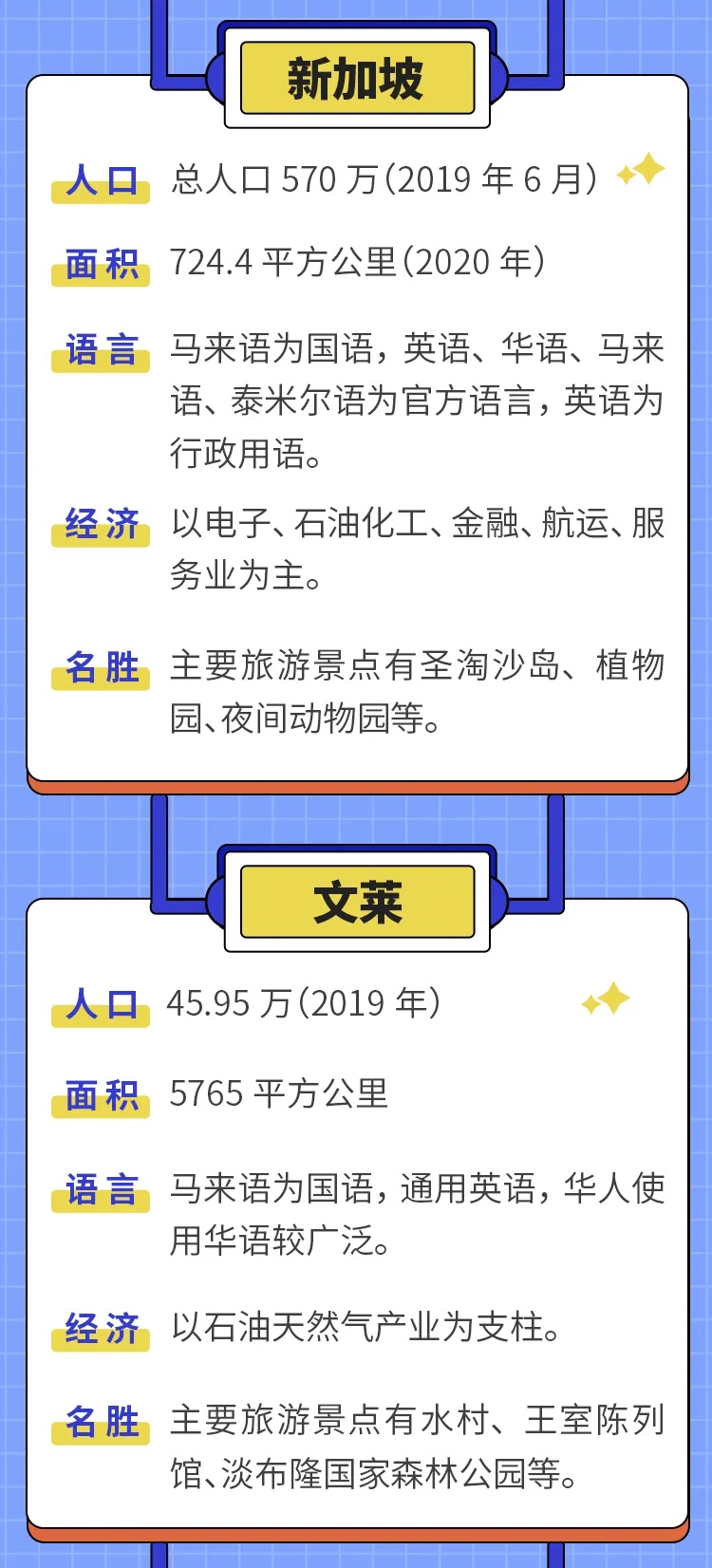 新加坡

人口 总人口570万(2019年6月)

面积 724.4平方公里(2020年)

语言 马来语为国语，英语、华语、马来语、泰米尔语为官方语言，英语为行政用语。

经济 以电子、石油化工、金融、航运、服务业为主。

名胜 主要旅游景点有圣淘沙岛、植物园、夜间动物园等。

文莱

人口 45.95万(2019年)

面积 5765平方公里

语言 马来语为国语，通用英语，华人使用华语较广泛。

经济 以石油天然气产业为支柱。

名胜 主要旅游景点有水村、王室陈列馆、淡布隆国家森林公园等。