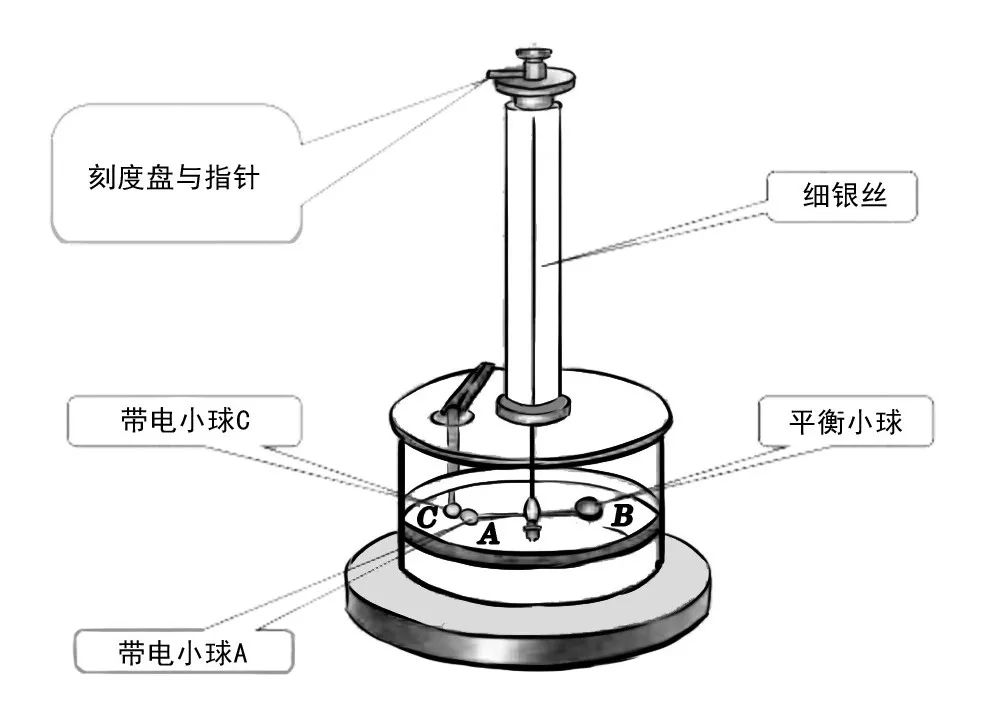 刻度盘与指针

细银丝

带电小球C

平衡小球

C

A

B

带电小球A