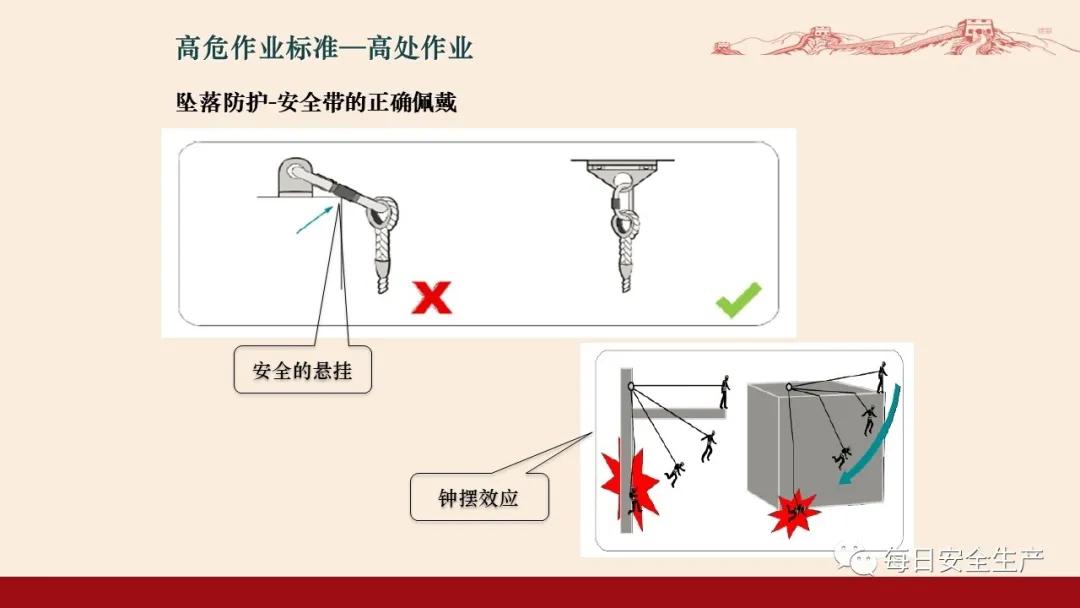 高危作业标准—高处作业

坠落防护-安全带的正确佩戴

安全的悬挂

钟摆效应

每日安全生产