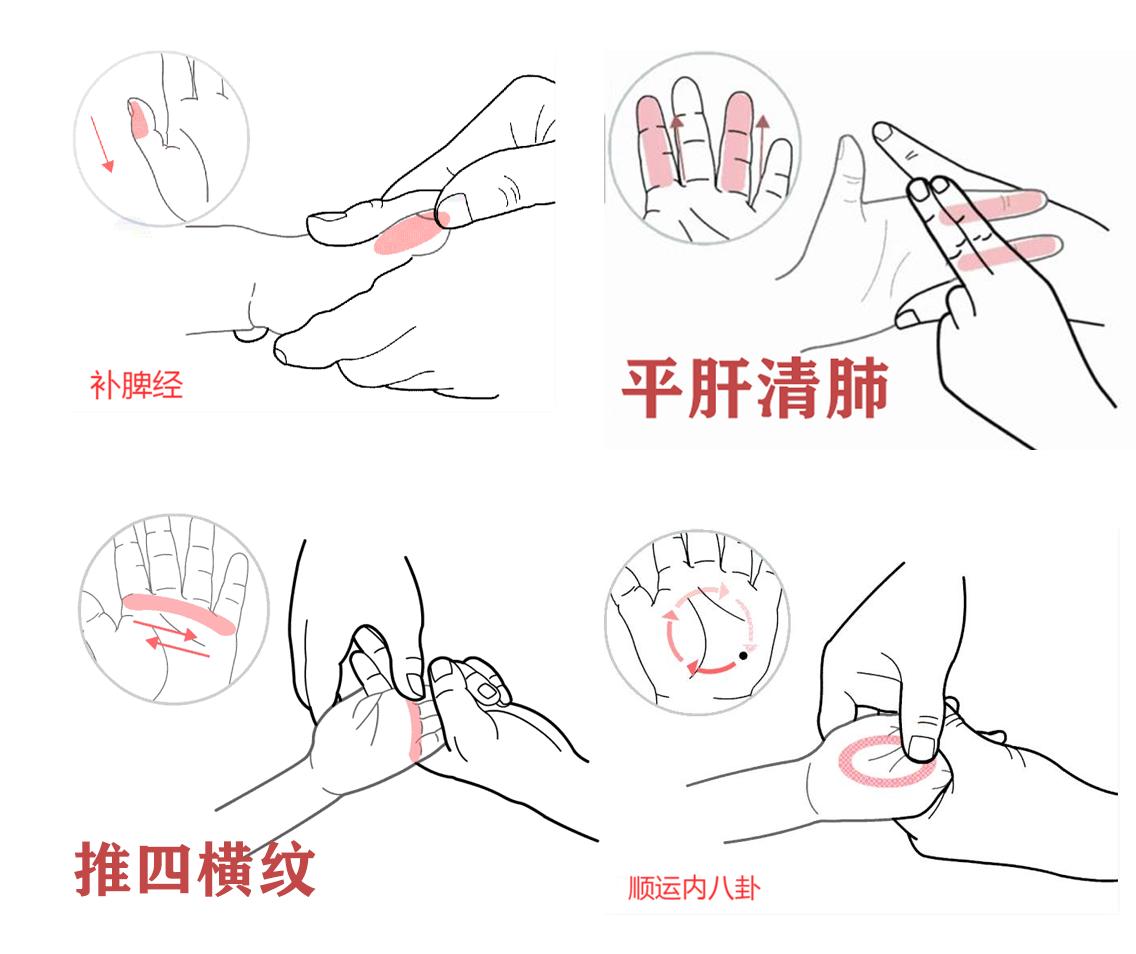 补脾经

平肝清肺

推四横纹

顺运内八卦