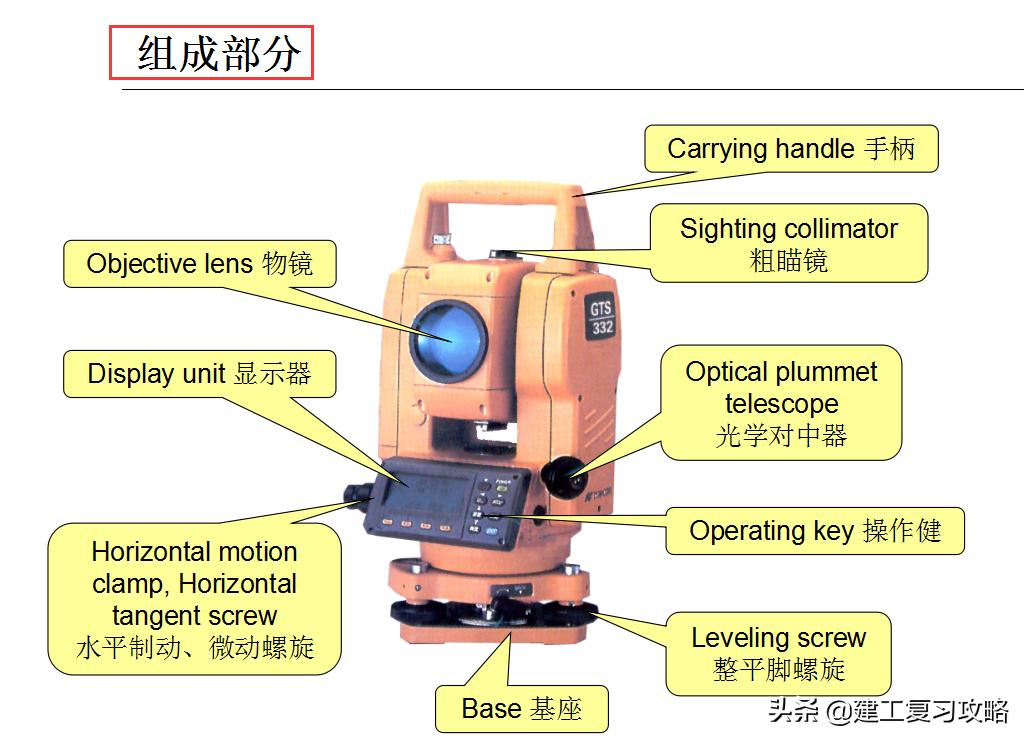 组成部分

Carrying handle 手柄

Sighting collimator 粗瞄镜

Objective lens 物镜

GTS 332

Display unit 显示器

Optical plummet telescope 光学对中器

Operating key 操作健

Horizontal motion clamp, Horizontal tangent screw 水平制动、微动螺旋

Leveling screw 整平脚螺旋

Base 基座

头条 @建工复习攻略