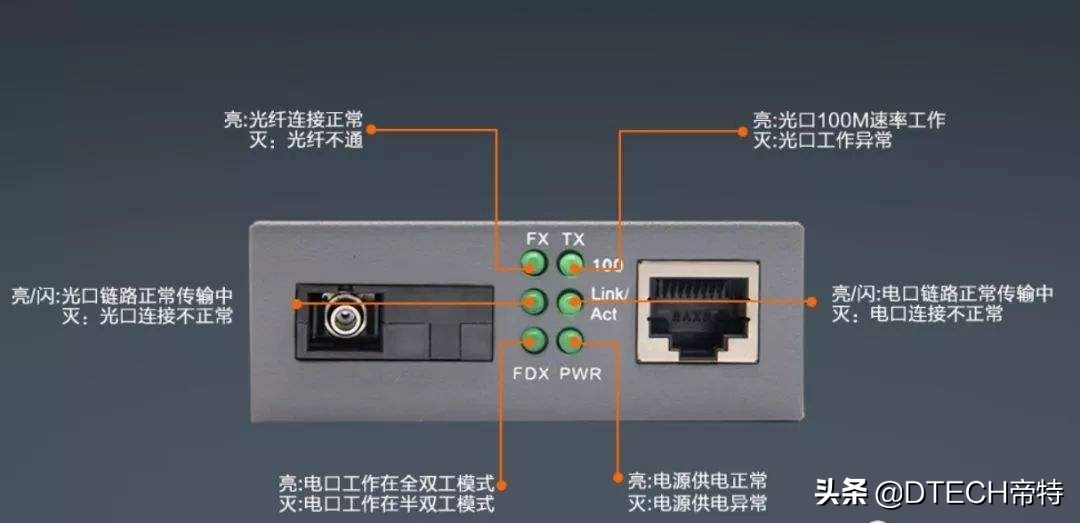 亮:光纤连接正常
灭：光纤不通

亮:光口100M速率工作
灭:光口工作异常

FX TX
100
Link/
Act
FDX PWR

亮/闪:光口链路正常传输中
灭：光口连接不正常

亮/闪:电口链路正常传输中
灭：电口连接不正常

亮:电口工作在全双工模式
灭:电口工作在半双工模式

亮:电源供电正常
灭:电源供电异常

头条 @DTECH帝特