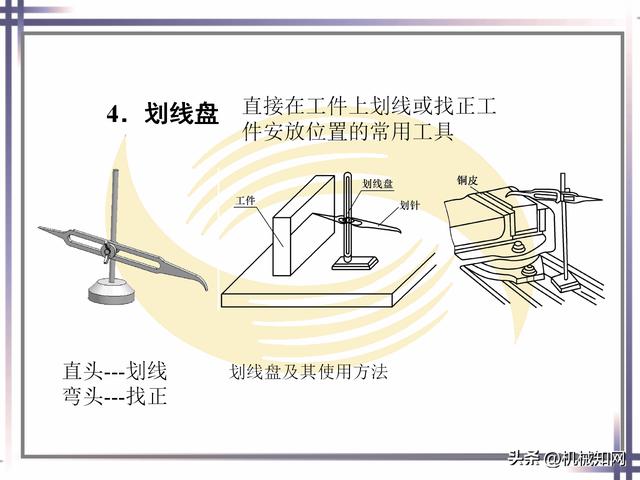 4．划线盘 直接在工件上划线或找正工件安放位置的常用工具

工件

划线盘

划针

铜皮

直头---划线
弯头---找正

划线盘及其使用方法

头条 @机械知网