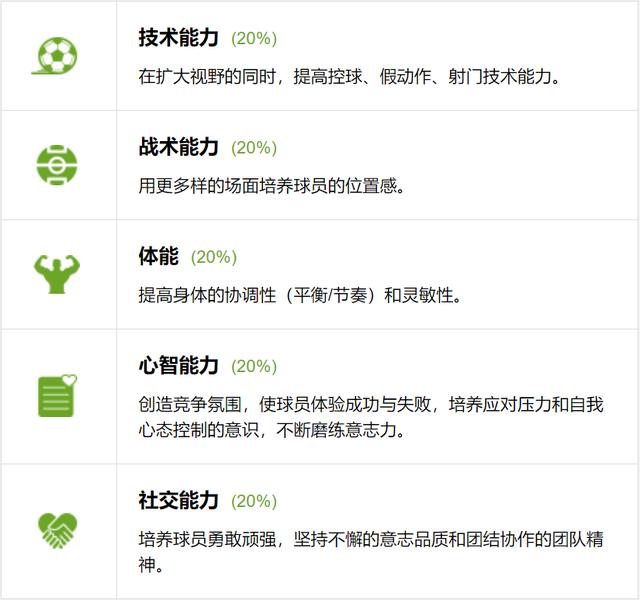 技术能力 (20%)

在扩大视野的同时，提高控球、假动作、射门技术能力。

战术能力 (20%)

用更多样的场面培养球员的位置感。

体能 (20%)

提高身体的协调性（平衡/节奏）和灵敏性。

心智能力 (20%)

创造竞争氛围，使球员体验成功与失败，培养应对压力和自我心态控制的意识，不断磨练意志力。

社交能力 (20%)

培养球员勇敢顽强，坚持不懈的意志品质和团结协作的团队精神。