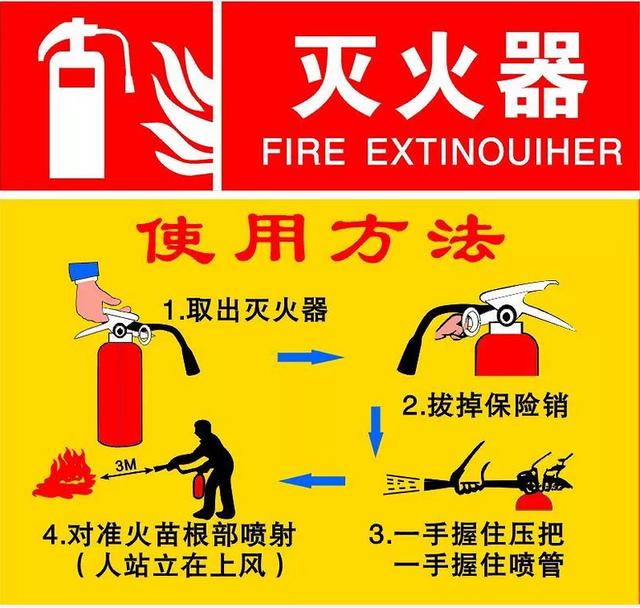 灭火器
FIRE EXTINOUIHER

使用方法

1.取出灭火器

2.拔掉保险销

3.一手握住压把
一手握住喷管

3M

4.对准火苗根部喷射
（人站立在上风）