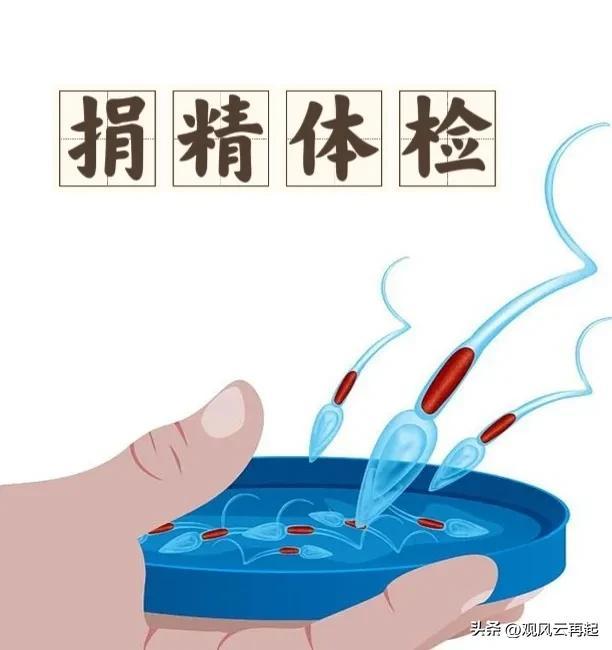 捐精体检

头条 @观风云再起