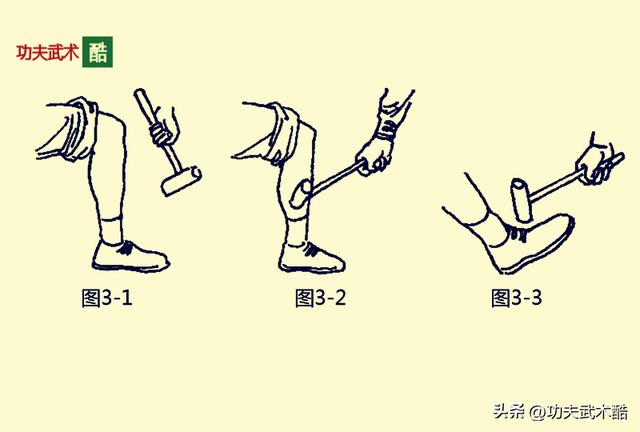 功夫武术 酷

图3-1

图3-2

图3-3

头条 @功夫武术酷