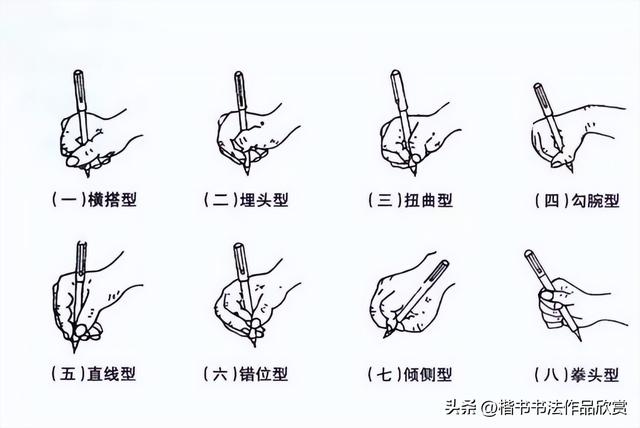 （一）横搭型

（二）埋头型

（三）扭曲型

（四）勾腕型

（五）直线型

（六）错位型

（七）倾侧型

（八）拳头型

头条 @楷书书法作品欣赏